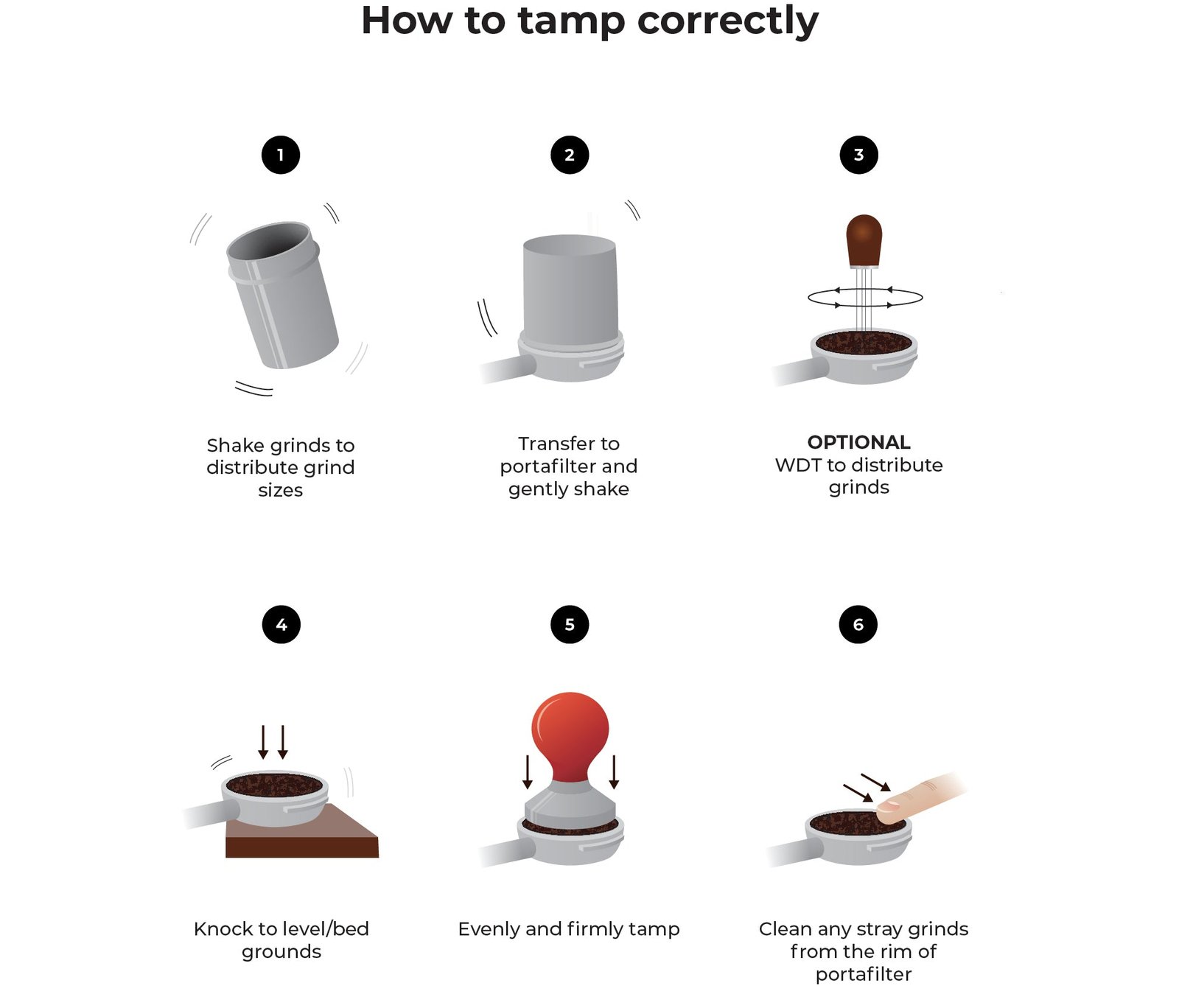 How to tamp correctly

1

Shake grinds to distribute grind sizes

2

Transfer to portafilter and gently shake

3

OPTIONAL
WDT to distribute grinds

4

Knock to level/bed grounds

5

Evenly and firmly tamp

6

Clean any stray grinds from the rim of portafilter