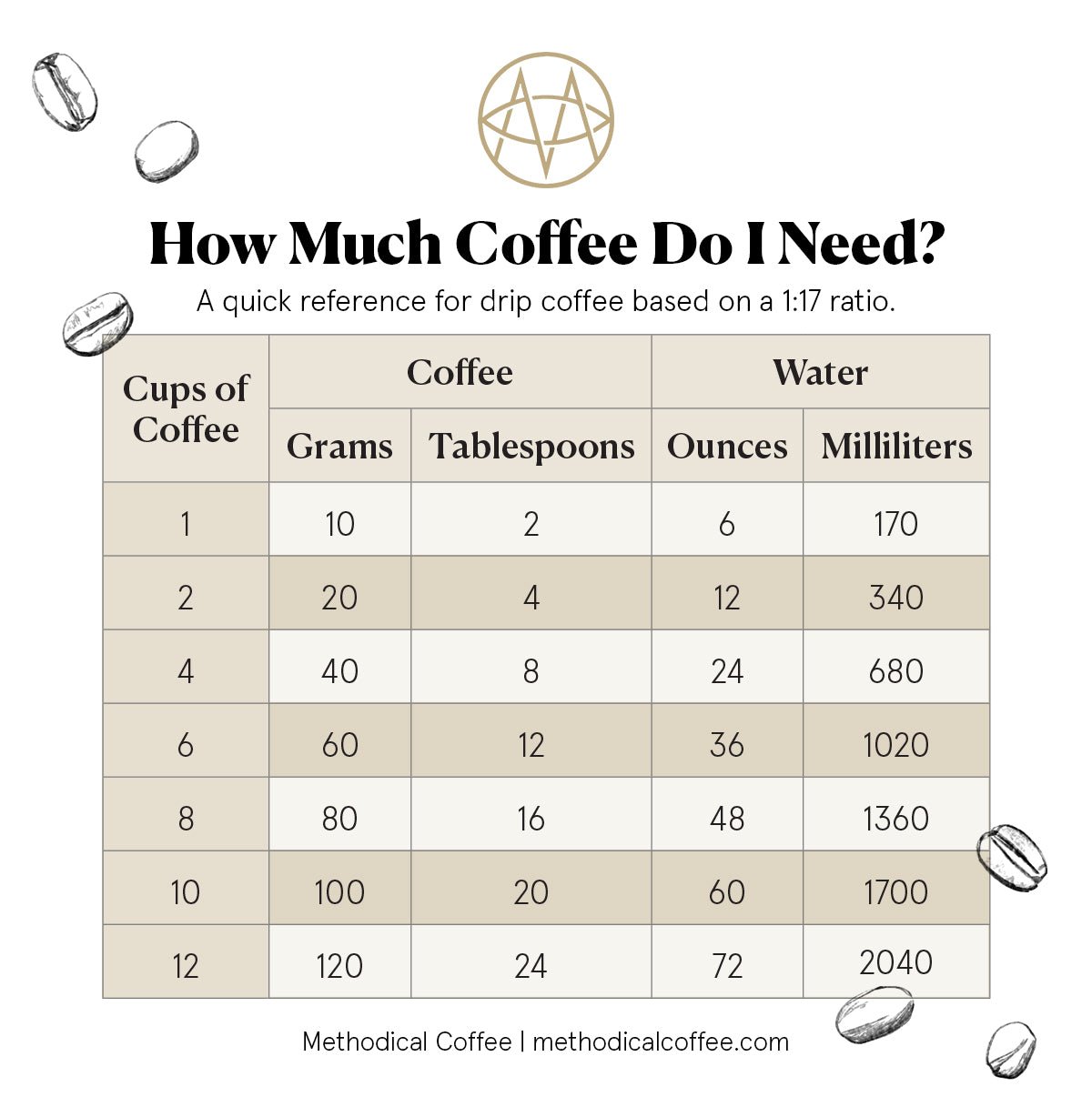 How Much Coffee Do I Need?

A quick reference for drip coffee based on a 1:17 ratio.

| Cups of Coffee | Coffee | | Water | |
|---|---|---|---|---|
| | Grams | Tablespoons | Ounces | Milliliters |
| 1 | 10 | 2 | 6 | 170 |
| 2 | 20 | 4 | 12 | 340 |
| 4 | 40 | 8 | 24 | 680 |
| 6 | 60 | 12 | 36 | 1020 |
| 8 | 80 | 16 | 48 | 1360 |
| 10 | 100 | 20 | 60 | 1700 |
| 12 | 120 | 24 | 72 | 2040 |

Methodical Coffee | methodicalcoffee.com